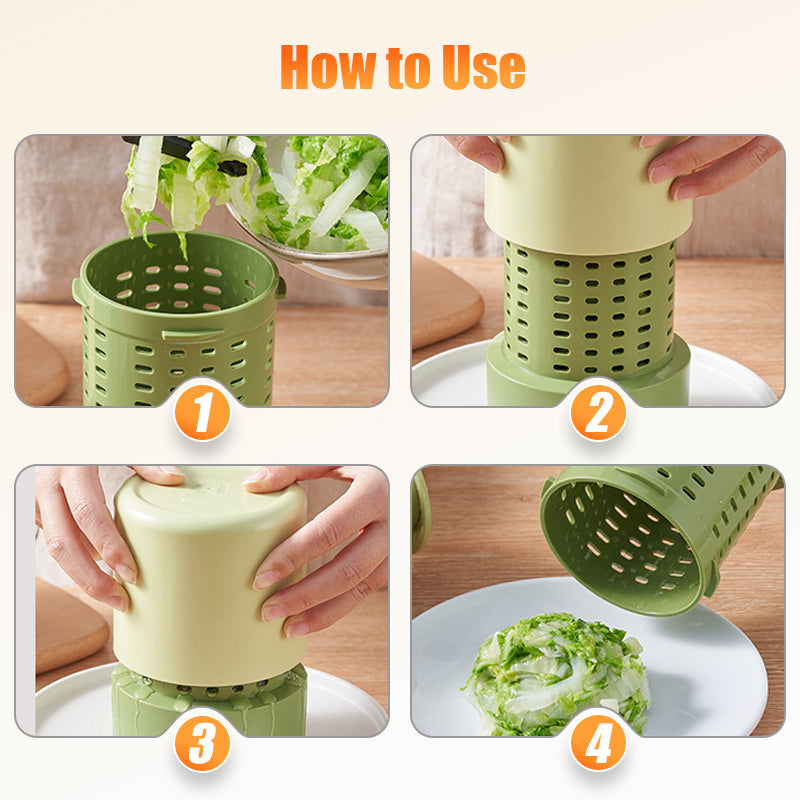 How to Use

1

2

3

4