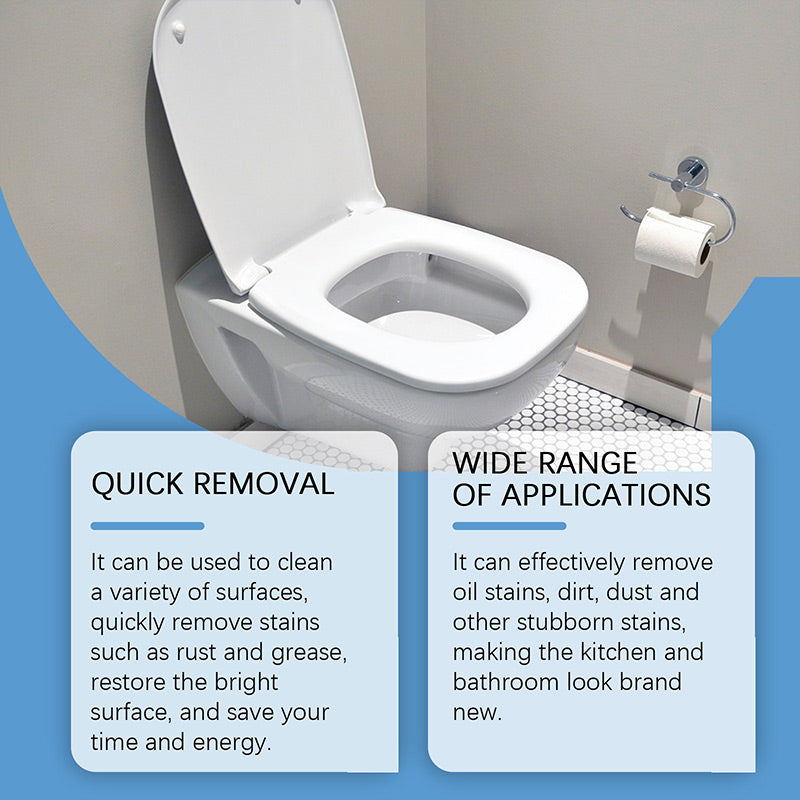 QUICK REMOVAL

It can be used to clean a variety of surfaces, quickly remove stains such as rust and grease, restore the bright surface, and save your time and energy.

WIDE RANGE OF APPLICATIONS

It can effectively remove oil stains, dirt, dust and other stubborn stains, making the kitchen and bathroom look brand new.