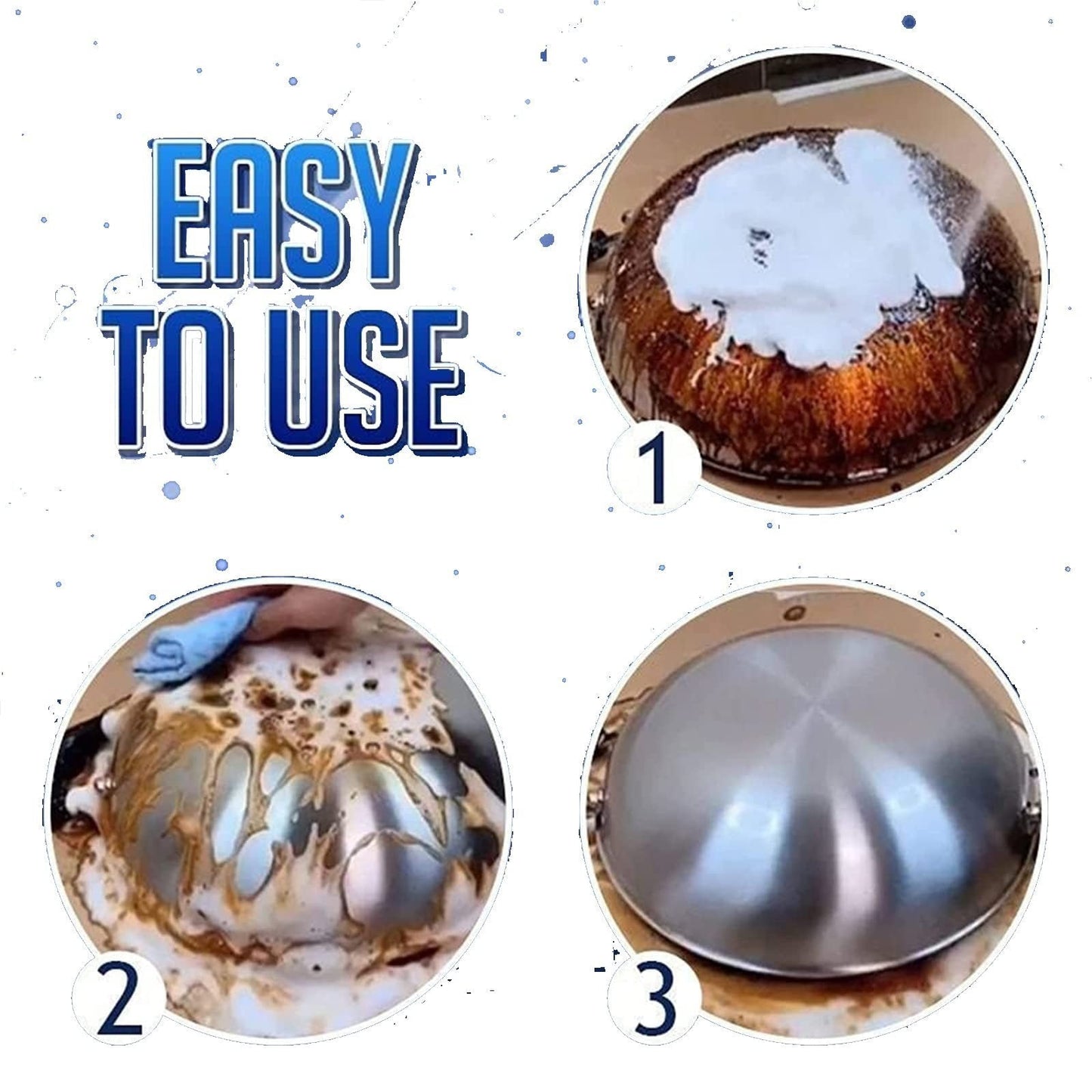 EASY
TO USE

1

2

3